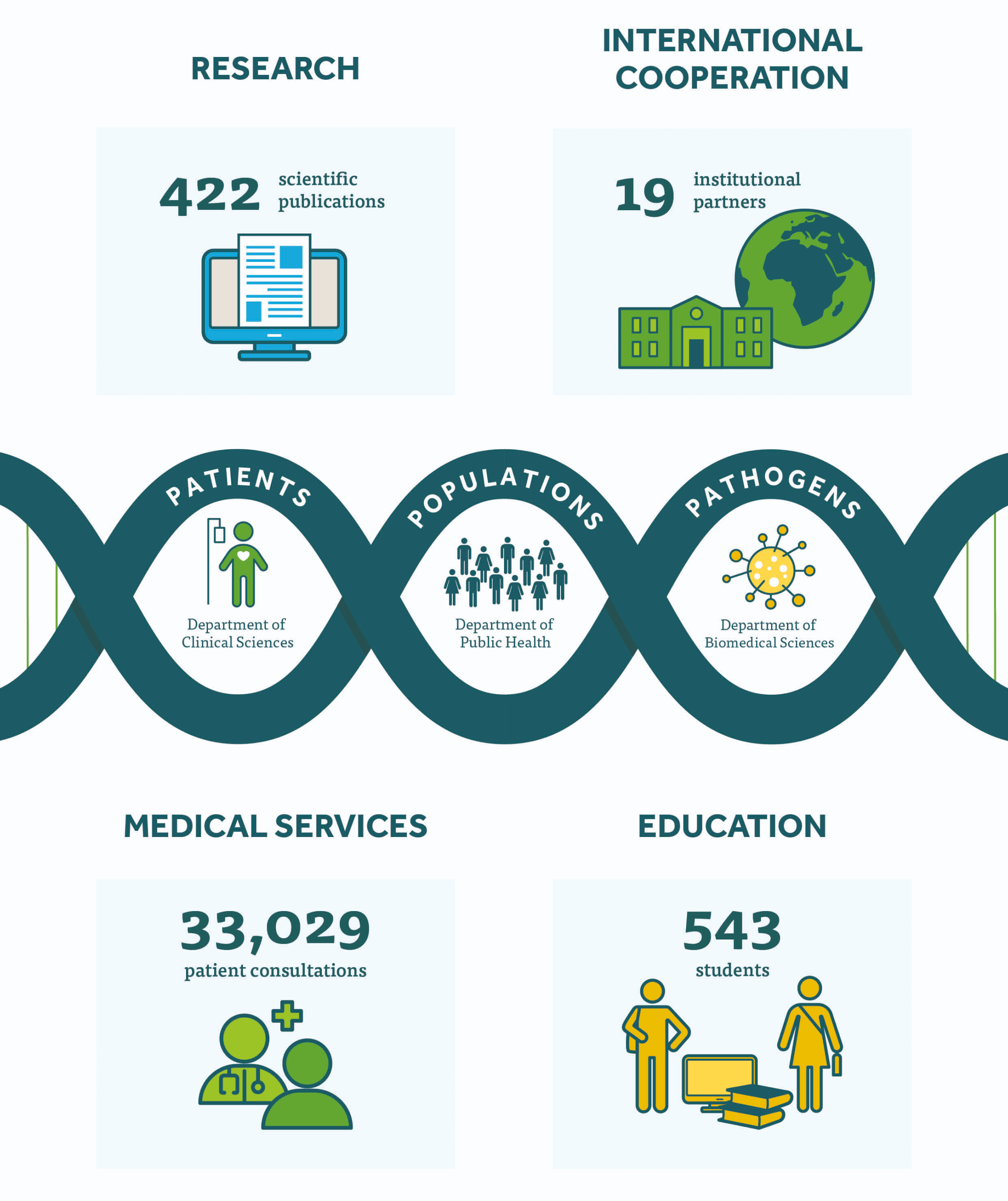 RESEARCH

422 scientific publications

INTERNATIONAL COOPERATION

19 institutional partners

PATIENTS

Department of Clinical Sciences

POPULATIONS

Department of Public Health

PATHOGENS

Department of Biomedical Sciences

MEDICAL SERVICES

33,029 patient consultations

EDUCATION

543 students